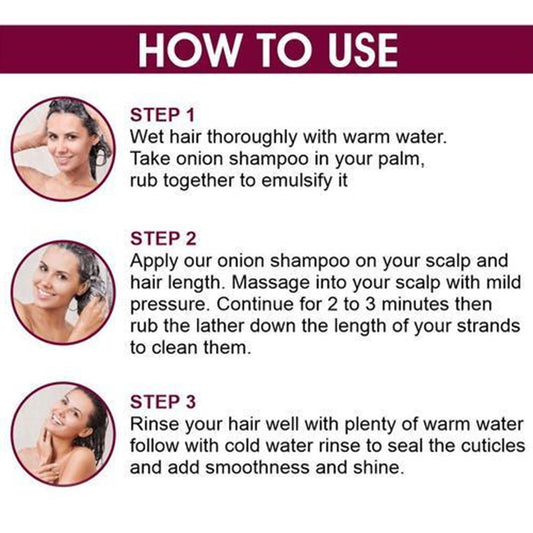 HOW TO USE

STEP 1
Wet hair thoroughly with warm water. Take onion shampoo in your palm, rub together to emulsify it

STEP 2
Apply our onion shampoo on your scalp and hair length. Massage into your scalp with mild pressure. Continue for 2 to 3 minutes then rub the lather down the length of your strands to clean them.

STEP 3
Rinse your hair well with plenty of warm water follow with cold water rinse to seal the cuticles and add smoothness and shine.