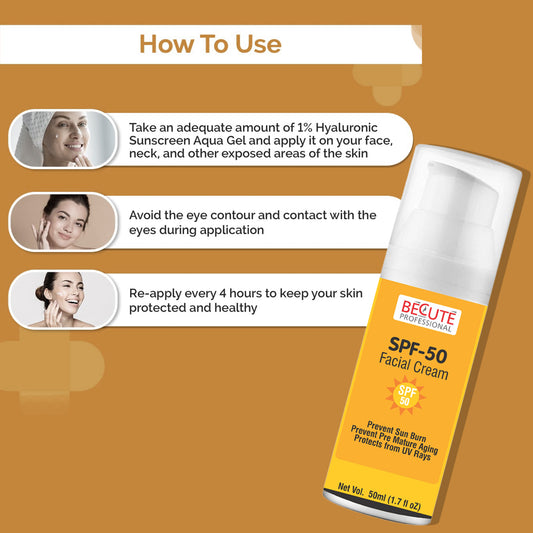 How To Use

Take an adequate amount of 1% Hyaluronic Sunscreen Aqua Gel and apply it on your face, neck, and other exposed areas of the skin

Avoid the eye contour and contact with the eyes during application

Re-apply every 4 hours to keep your skin protected and healthy

BECUTE PROFESSIONAL

SPF-50
Facial Cream

SPF 50

Prevent Sun Burn
Prevent Pre Mature Aging
Protects from UV Rays

Net Vol. 50ml (1.7 fl oZ)