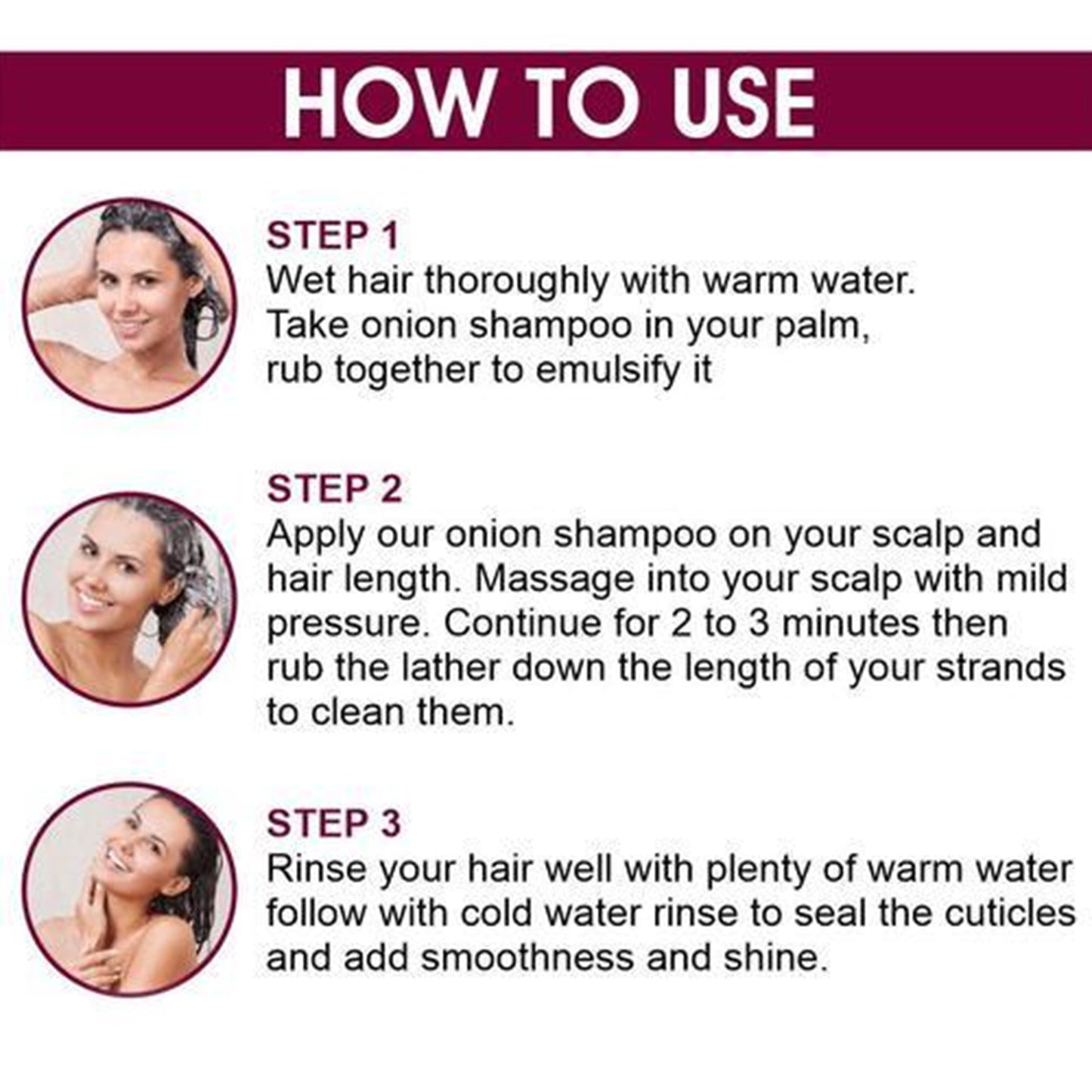 HOW TO USE

STEP 1
Wet hair thoroughly with warm water. Take onion shampoo in your palm, rub together to emulsify it

STEP 2
Apply our onion shampoo on your scalp and hair length. Massage into your scalp with mild pressure. Continue for 2 to 3 minutes then rub the lather down the length of your strands to clean them.

STEP 3
Rinse your hair well with plenty of warm water follow with cold water rinse to seal the cuticles and add smoothness and shine.